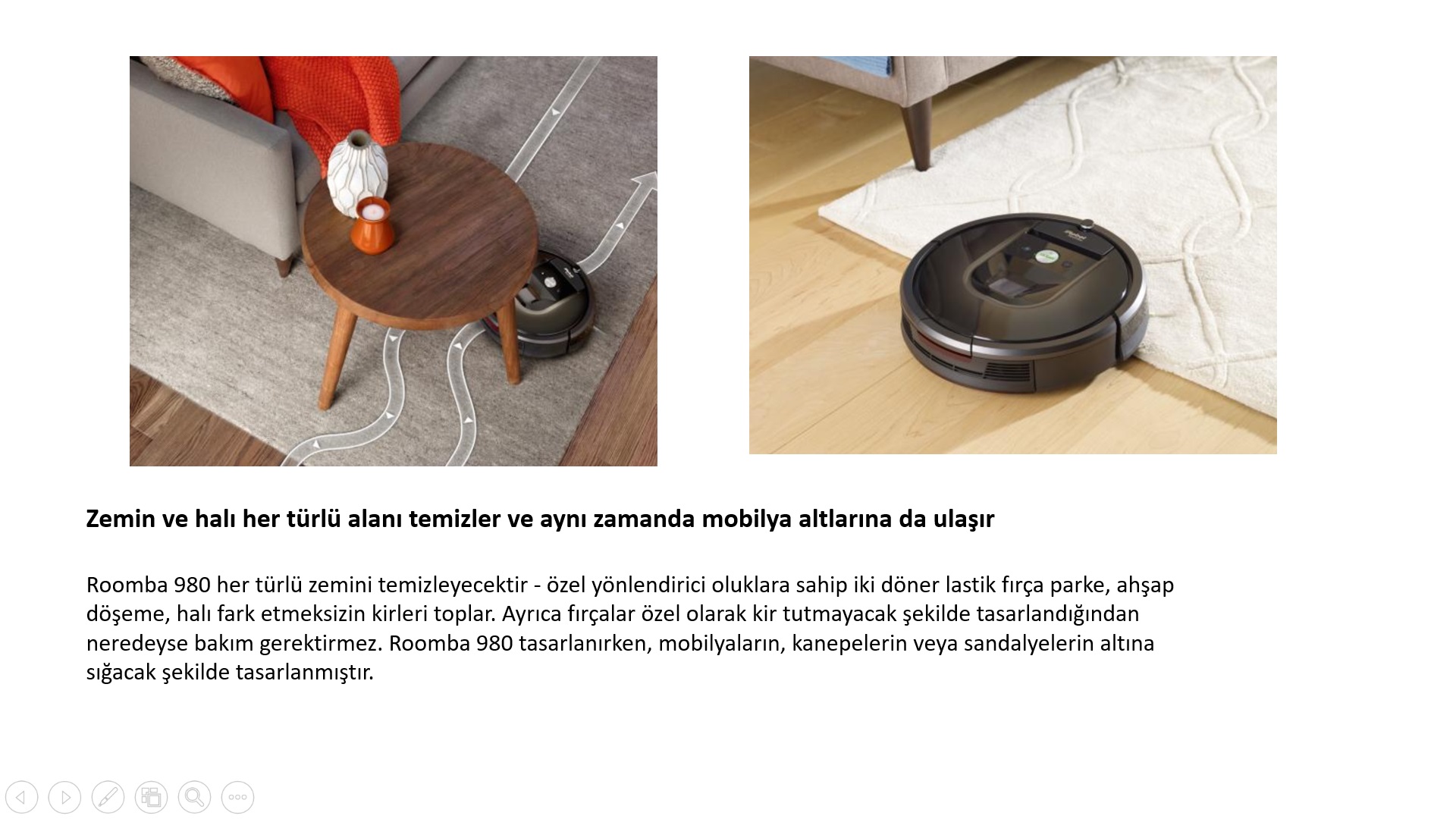 Zemin ve halı her türlü alanı temizler ve aynı zamanda mobilya altlarına da ulaşır

Roomba 980 her türlü zemini temizleyecektir - özel yönlendirici oluklara sahip iki döner lastik fırça parke, ahşap döşeme, halı fark etmeksizin kirleri toplar. Ayrıca fırçalar özel olarak kir tutmayacak şekilde tasarlandığından neredeyse bakım gerektirmez. Roomba 980 tasarlanırken, mobilyaların, kanepelerin veya sandalyelerin altına sığacak şekilde tasarlanmıştır.